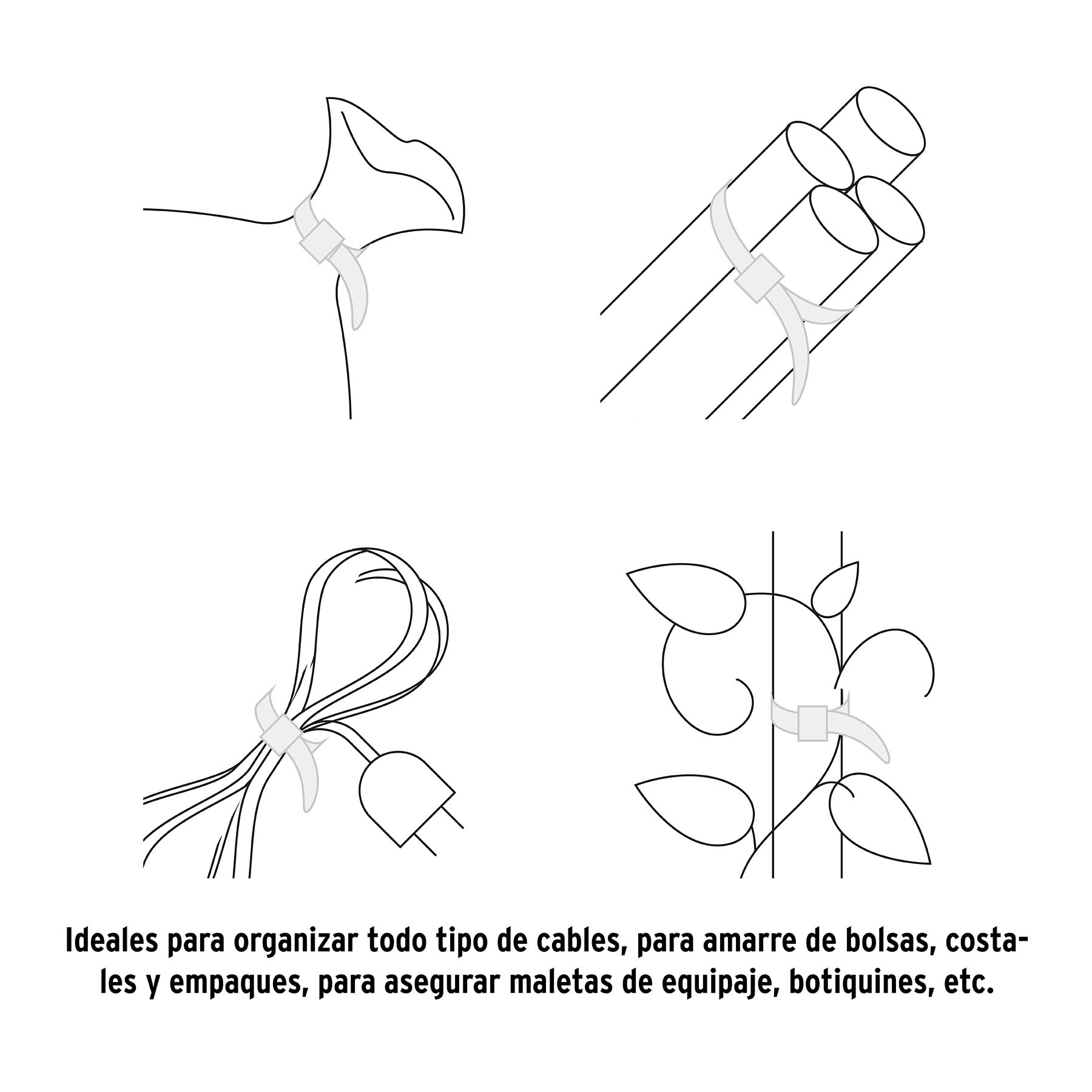 Ideales para organizar todo tipo de cables, para amarre de bolsas, costales y empaques, para asegurar maletas de equipaje, botiquines, etc.