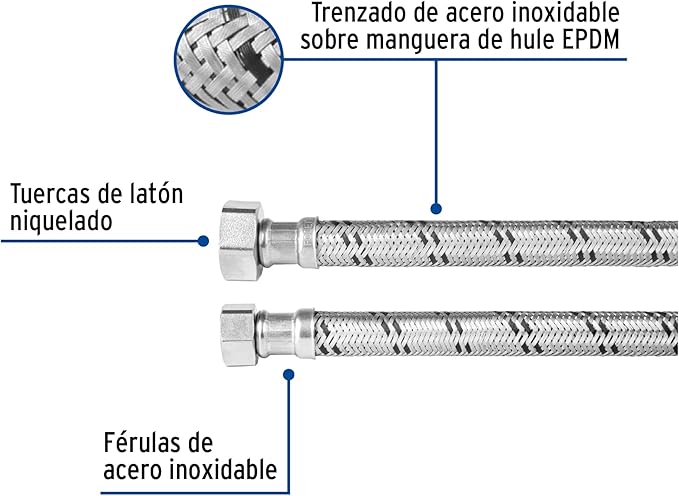 Trenzado de acero inoxidable sobre manguera de hule EPDM

Tuercas de latón niquelado

Férulas de acero inoxidable