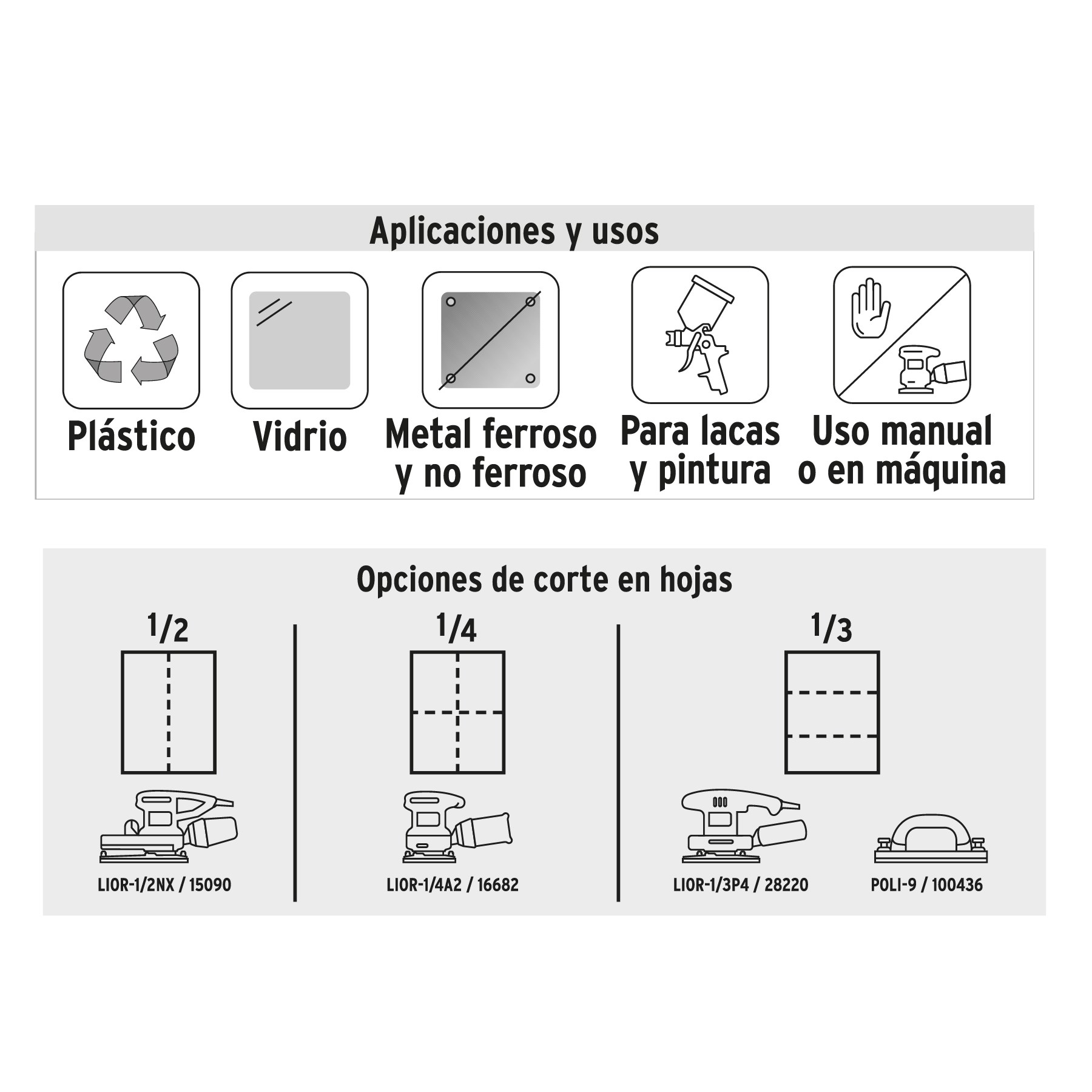 Aplicaciones y usos

Plástico

Vidrio

Metal ferroso y no ferroso

Para lacas y pintura

Uso manual o en máquina

Opciones de corte en hojas

1/2

LIOR-1/2NX / 15090

1/4

LIOR-1/4A2 / 16682

1/3

LIOR-1/3P4 / 28220

POLI-9 / 100436