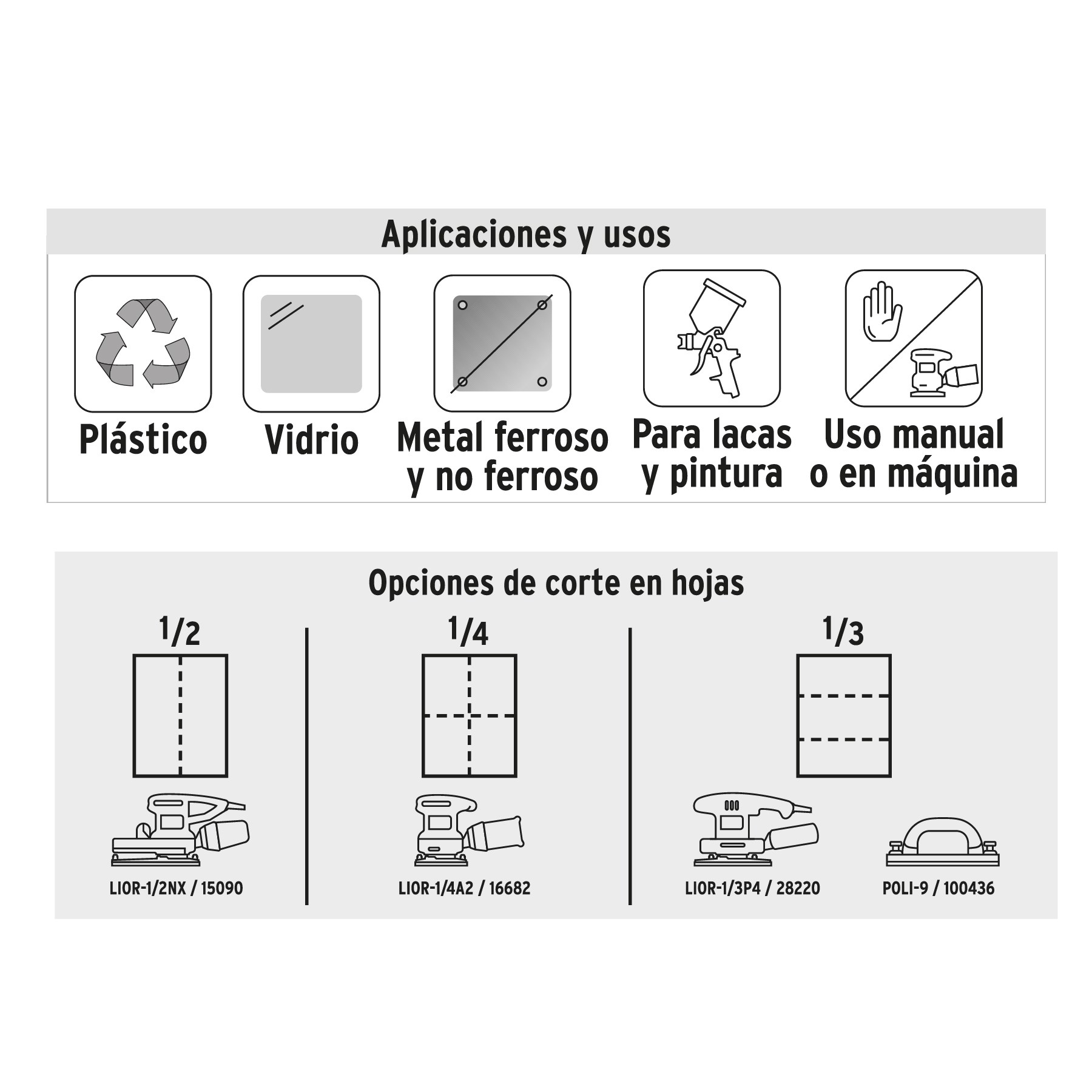 Aplicaciones y usos

Plástico

Vidrio

Metal ferroso y no ferroso

Para lacas y pintura

Uso manual o en máquina

Opciones de corte en hojas

1/2

LIOR-1/2NX / 15090

1/4

LIOR-1/4A2 / 16682

1/3

LIOR-1/3P4 / 28220

POLI-9 / 100436