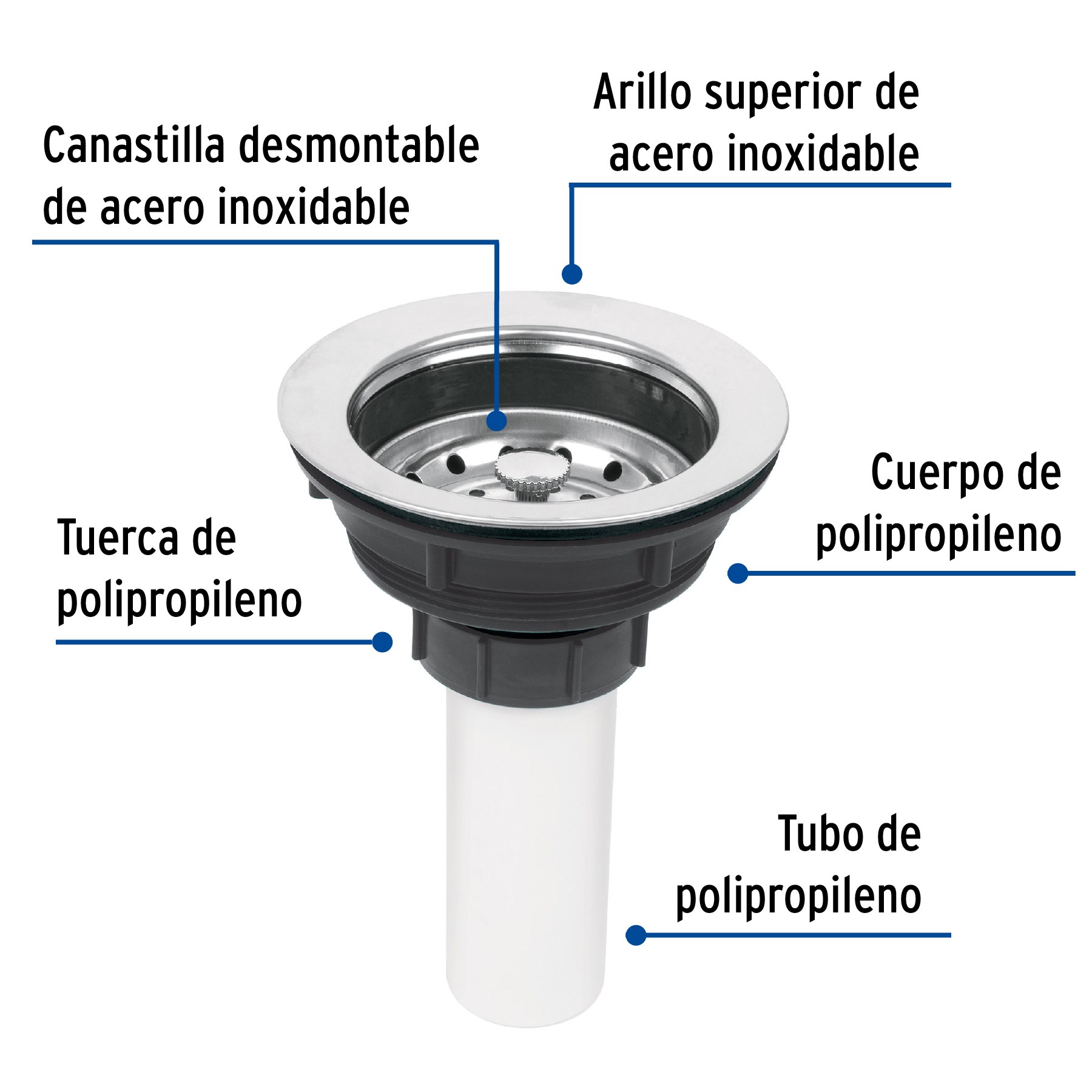 Arillo superior de acero inoxidable

Canastilla desmontable de acero inoxidable

Cuerpo de polipropileno

Tuerca de polipropileno

Tubo de polipropileno