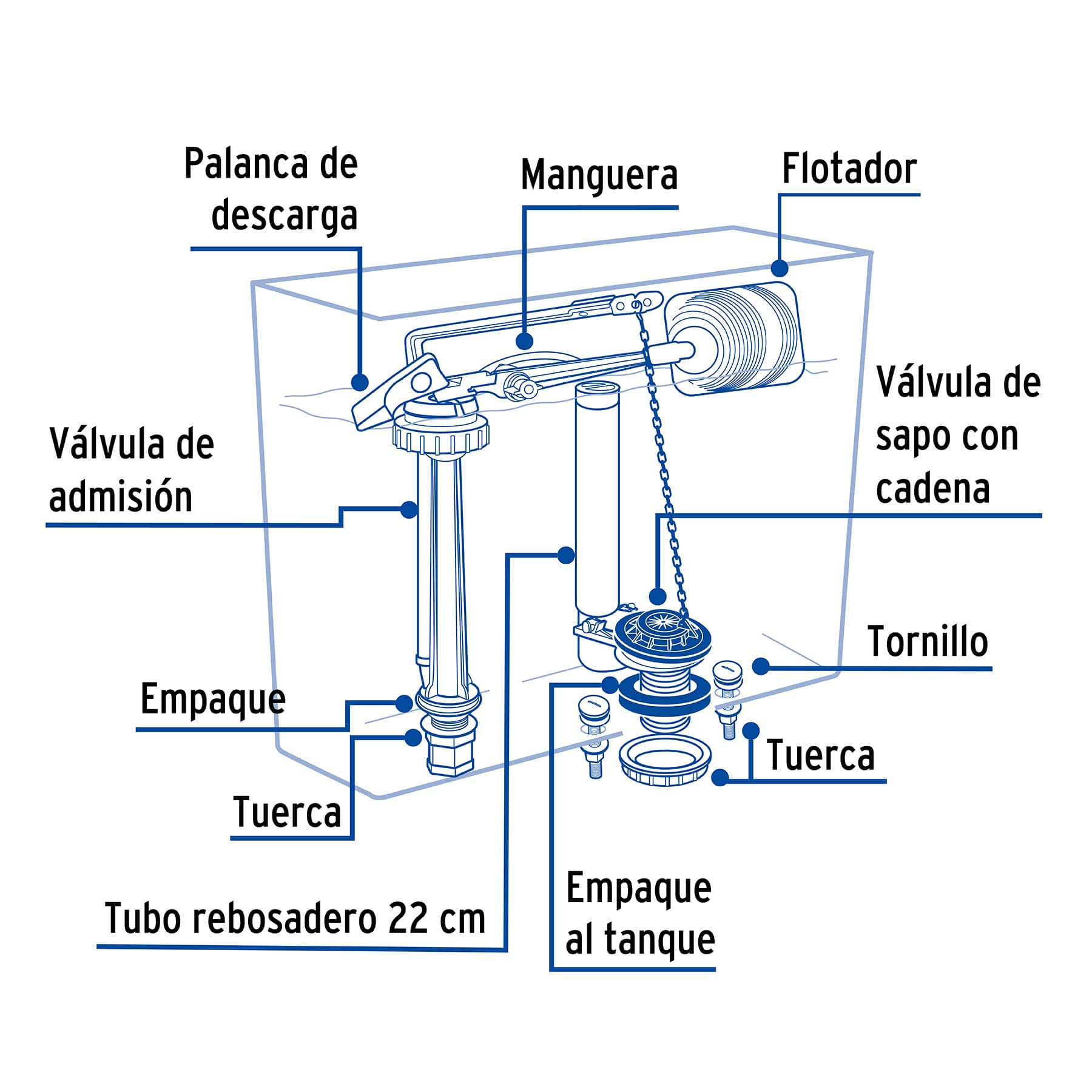 Palanca de descarga

Manguera

Flotador

Válvula de admisión

Válvula de sapo con cadena

Tornillo

Empaque

Tuerca

Tuerca

Tubo rebosadero 22 cm

Empaque al tanque