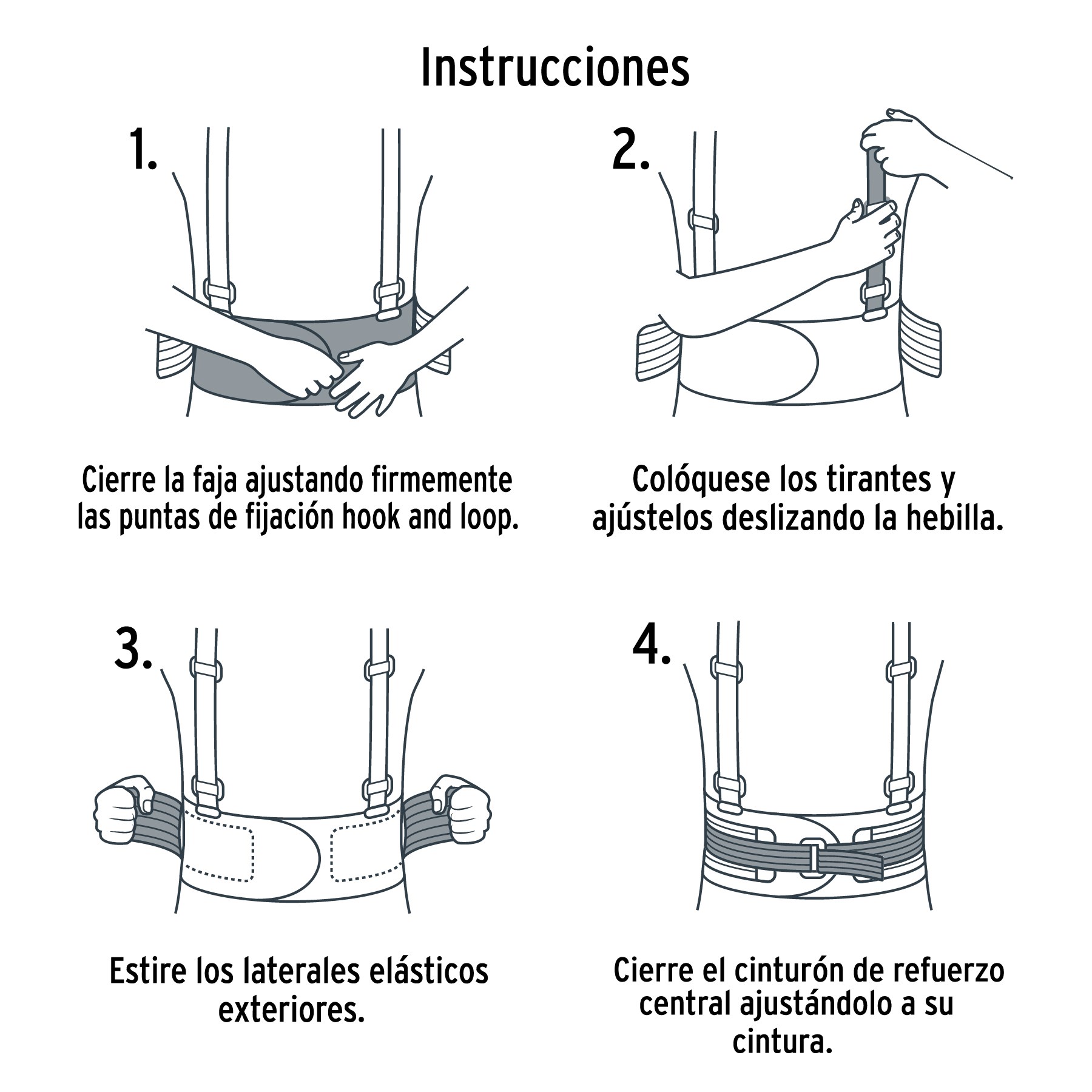 Instrucciones

1.

Cierre la faja ajustando firmemente las puntas de fijación hook and loop.

2.

Colóquese los tirantes y ajústelos deslizando la hebilla.

3.

Estire los laterales elásticos exteriores.

4.

Cierre el cinturón de refuerzo central ajustándolo a su cintura.