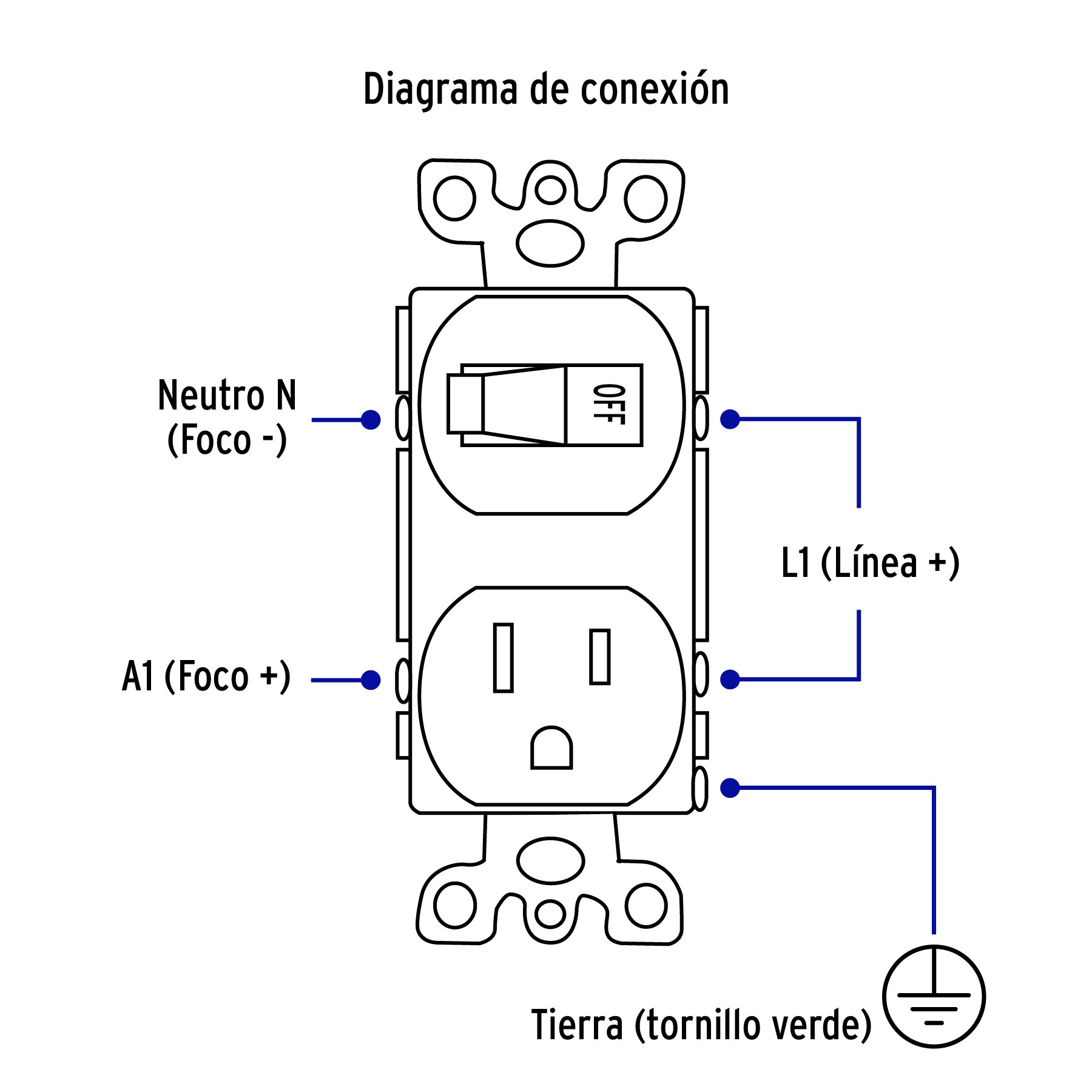 Diagrama de conexión

Neutro N
(Foco -)

OFF

L1 (Línea +)

A1 (Foco +)

Tierra (tornillo verde)